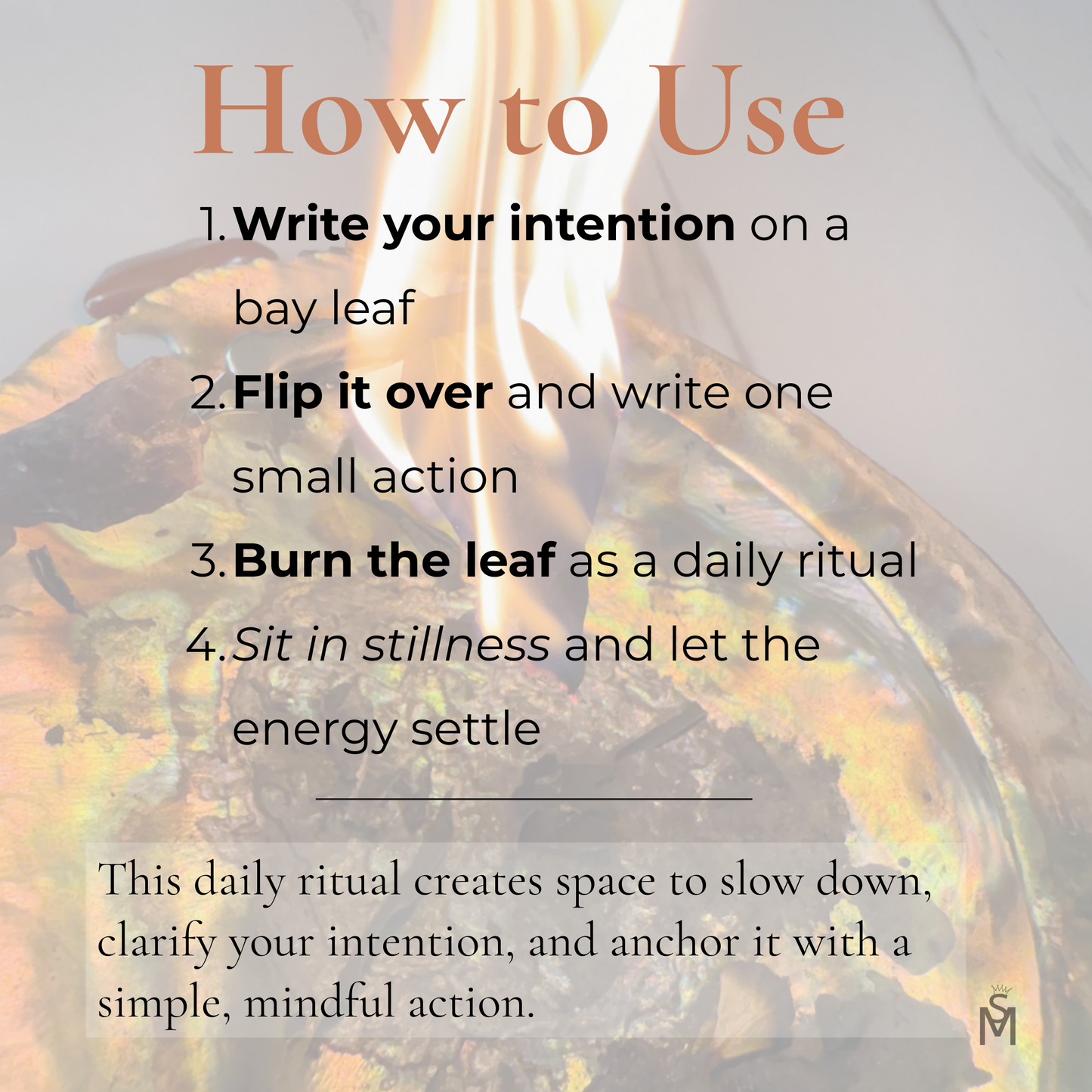 How to Use

1. Write your intention on a bay leaf
2. Flip it over and write one small action
3. Burn the leaf as a daily ritual
4. Sit in stillness and let the energy settle

This daily ritual creates space to slow down, clarify your intention, and anchor it with a simple, mindful action.

SM